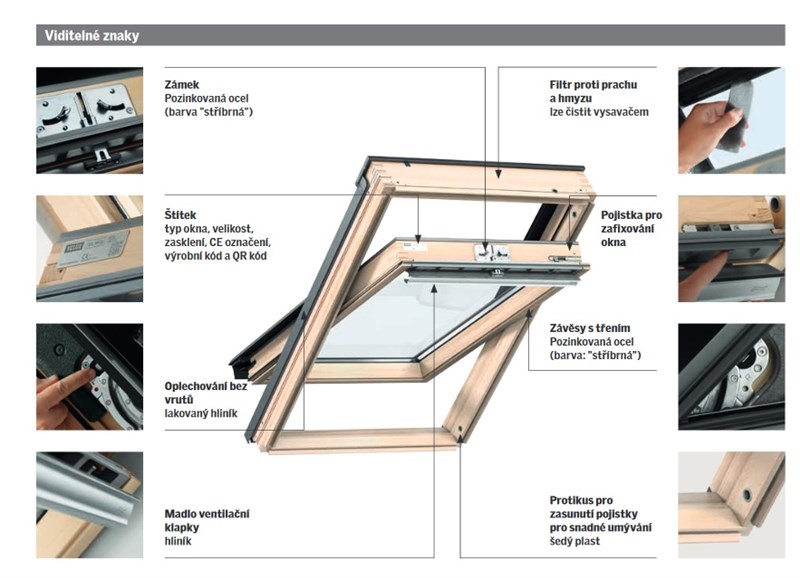 Viditelné znaky

Zámek
Pozinkovaná ocel
(barva "stříbrná")

Štítek
typ okna, velikost, zasklení, CE označení, výrobní kód a QR kód

Oplechování bez vrutů
lakovaný hliník

Madlo ventilační klapky
hliník

Filtr proti prachu a hmyzu
lze čistit vysavačem

Pojistka pro zafixování okna

Závěsy s třením
Pozinkovaná ocel
(barva: "stříbrná")

Protikus pro zasunutí pojistky pro snadné umývání
šedý plast